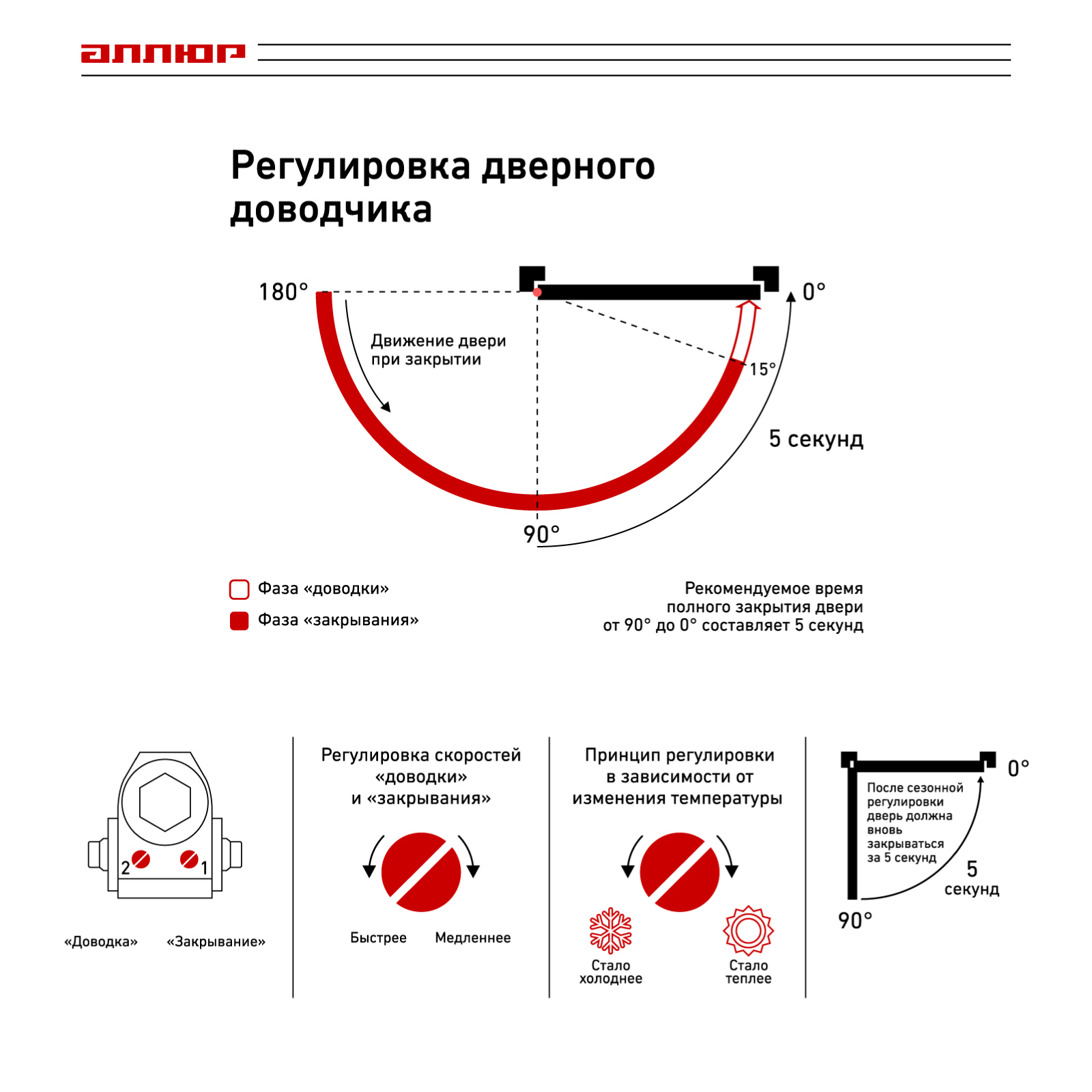 АЛЛЮР

Регулировка дверного доводчика

180°

0°

Движение двери при закрытии

15°

5 секунд

90°

Фаза «доводки»

Фаза «закрывания»

Рекомендуемое время полного закрытия двери от 90° до 0° составляет 5 секунд

2

1

«Доводка»

«Закрывание»

Регулировка скоростей «доводки» и «закрывания»

Быстрее

Медленнее

Принцип регулировки в зависимости от изменения температуры

Стало холоднее

Стало теплее

0°

После сезонной регулировки дверь должна вновь закрываться за 5 секунд

5 секунд

90°