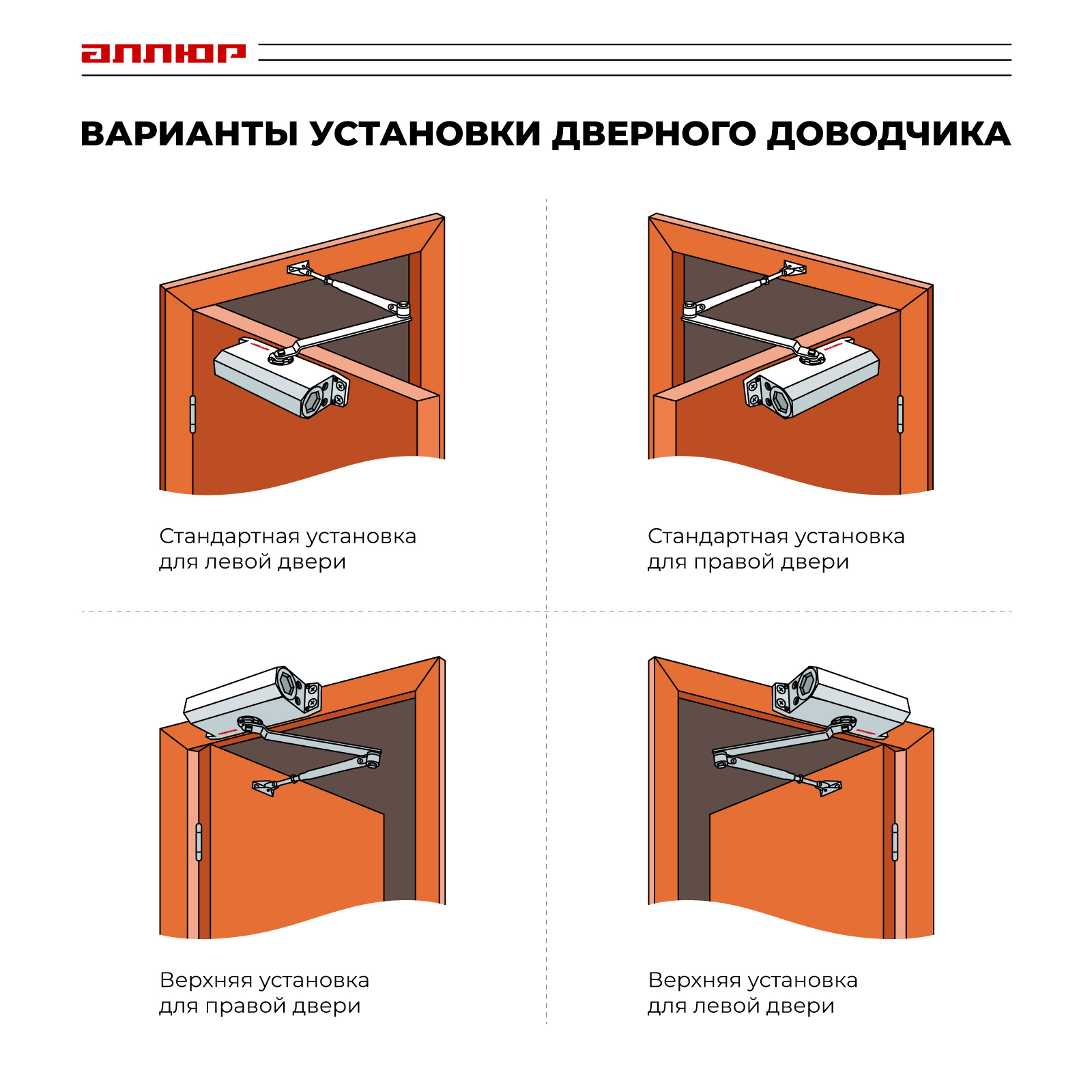 АЛЛЮР

ВАРИАНТЫ УСТАНОВКИ ДВЕРНОГО ДОВОДЧИКА

Стандартная установка для левой двери

Стандартная установка для правой двери

Верхняя установка для правой двери

Верхняя установка для левой двери